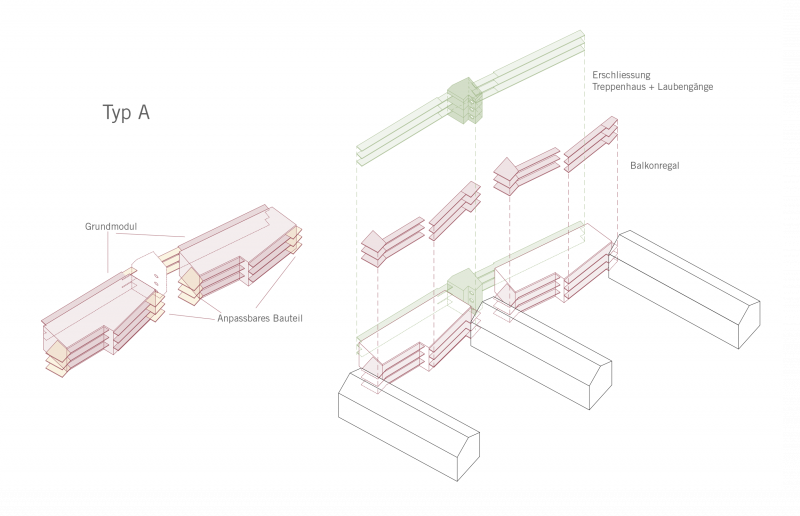 Typ A

Grundmodul

Anpassbares Bauteil

Erschliessung
Treppenhaus + Laubengänge

Balkonregal